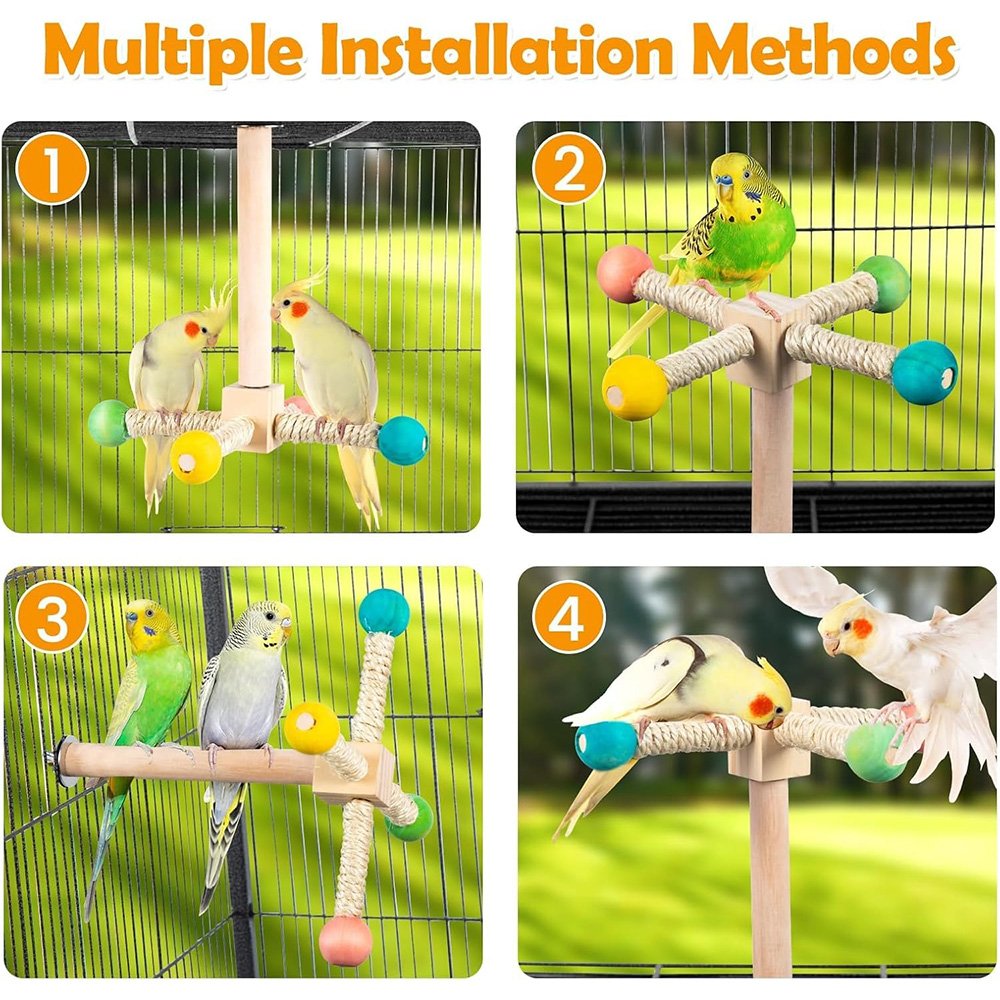 Multiple Installation Methods

1

2

3

4